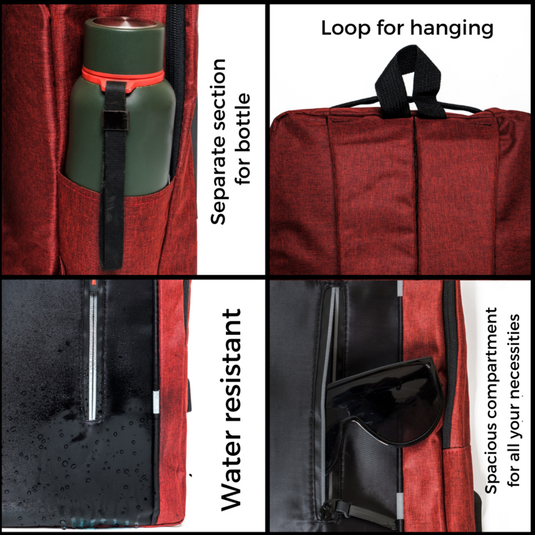 Separate section for bottle

Loop for hanging

Water resistant

Spacious compartment for all your necessities